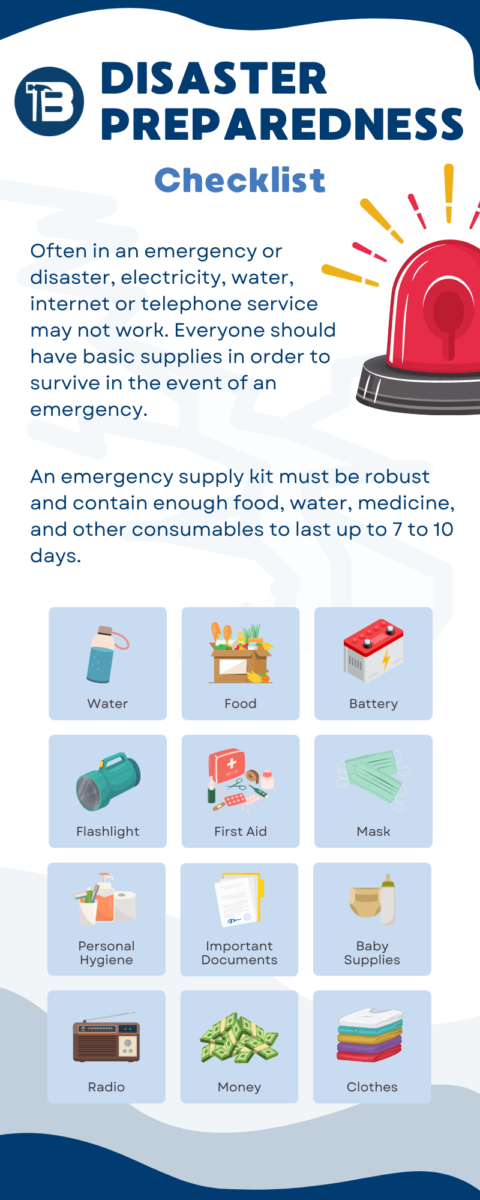 TB

DISASTER PREPAREDNESS

Checklist

Often in an emergency or disaster, electricity, water, internet or telephone service may not work. Everyone should have basic supplies in order to survive in the event of an emergency.

An emergency supply kit must be robust and contain enough food, water, medicine, and other consumables to last up to 7 to 10 days.

Water

Food

Battery

Flashlight

First Aid

Mask

Personal Hygiene

Important Documents

Baby Supplies

Radio

Money

Clothes